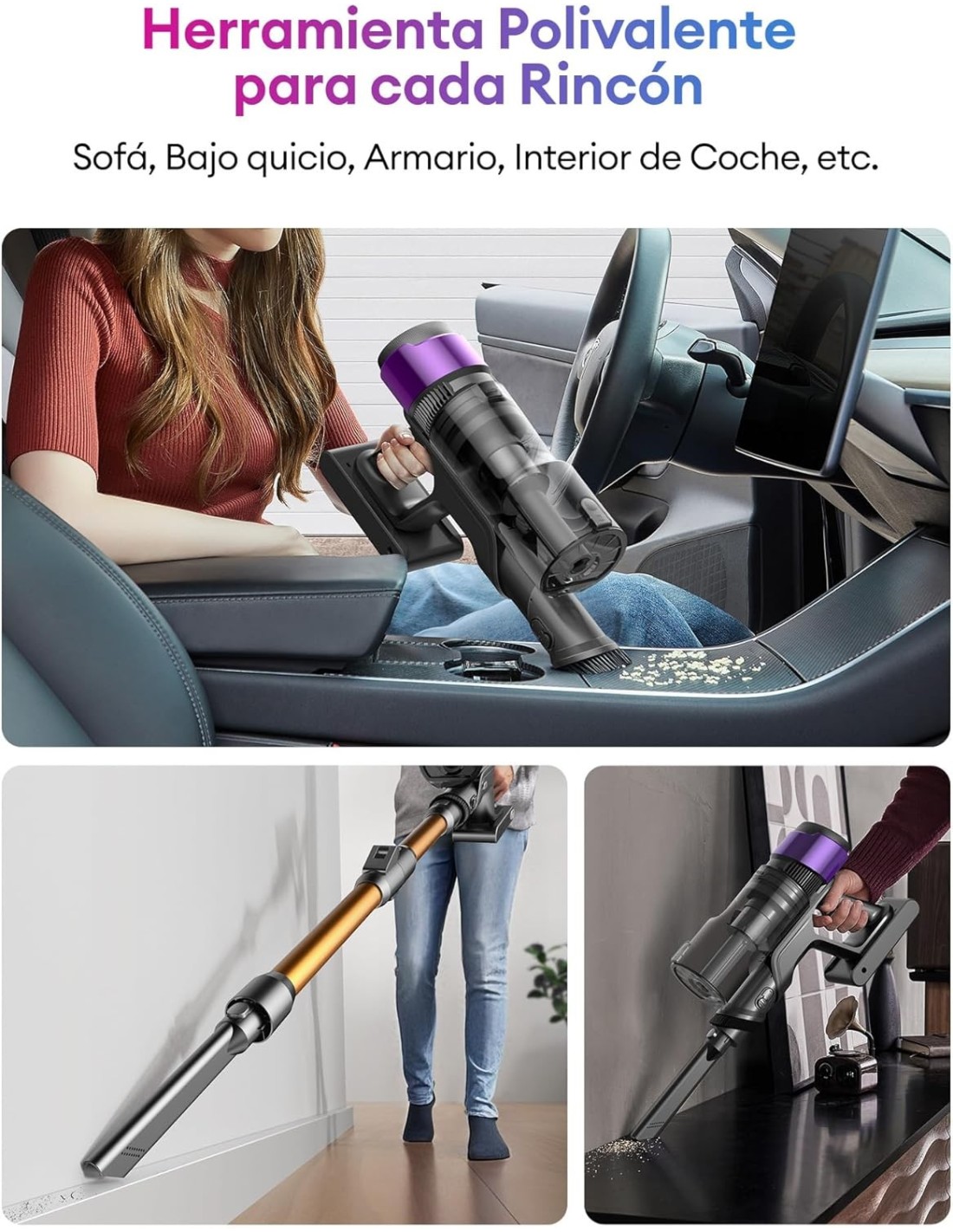 Herramienta Polivalente para cada Rincón

Sofá, Bajo quicio, Armario, Interior de Coche, etc.